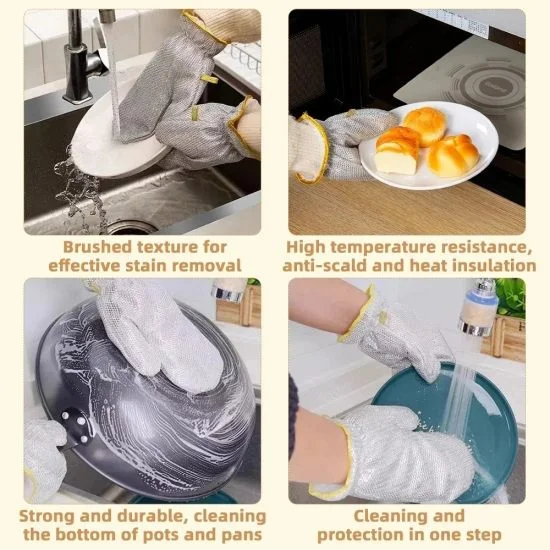 Brushed texture for effective stain removal

High temperature resistance, anti-scald and heat insulation

Strong and durable, cleaning the bottom of pots and pans

Cleaning and protection in one step